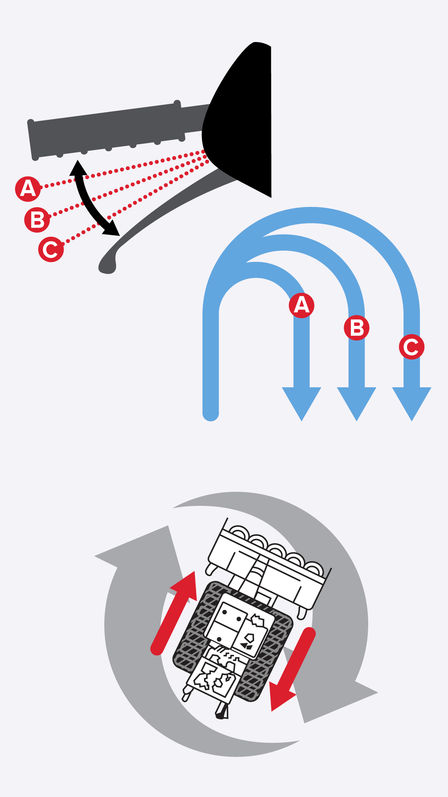 A
B
C
A
B
C